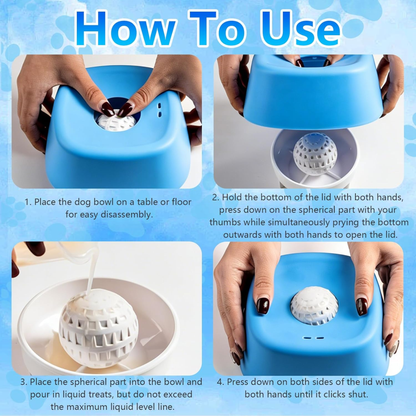 How To Use

1. Place the dog bowl on a table or floor for easy disassembly.

2. Hold the bottom of the lid with both hands, press down on the spherical part with your thumbs while simultaneously prying the bottom outwards with both hands to open the lid.

3. Place the spherical part into the bowl and pour in liquid treats, but do not exceed the maximum liquid level line.

4. Press down on both sides of the lid with both hands until it clicks shut.